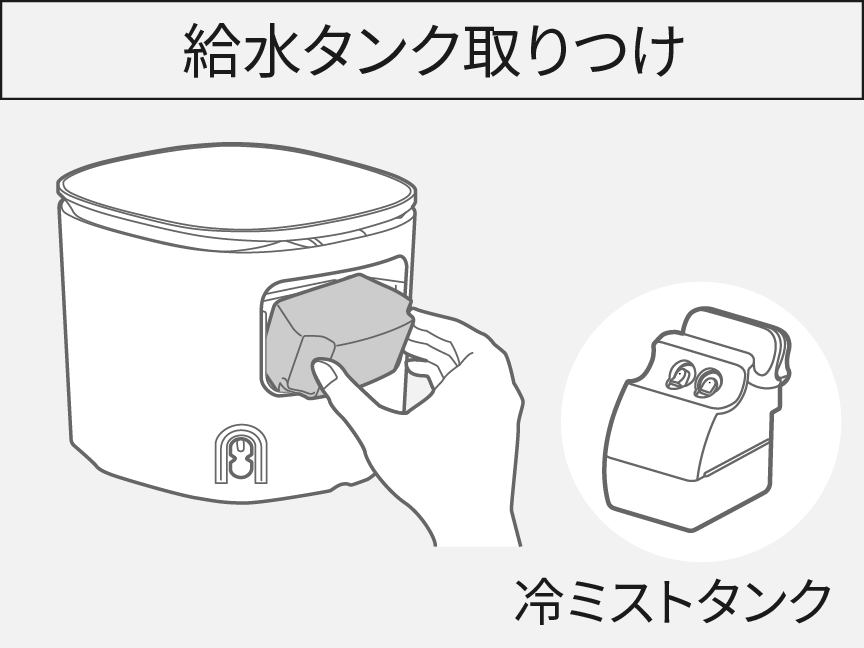 給水タンク取りつけ

冷ミストタンク